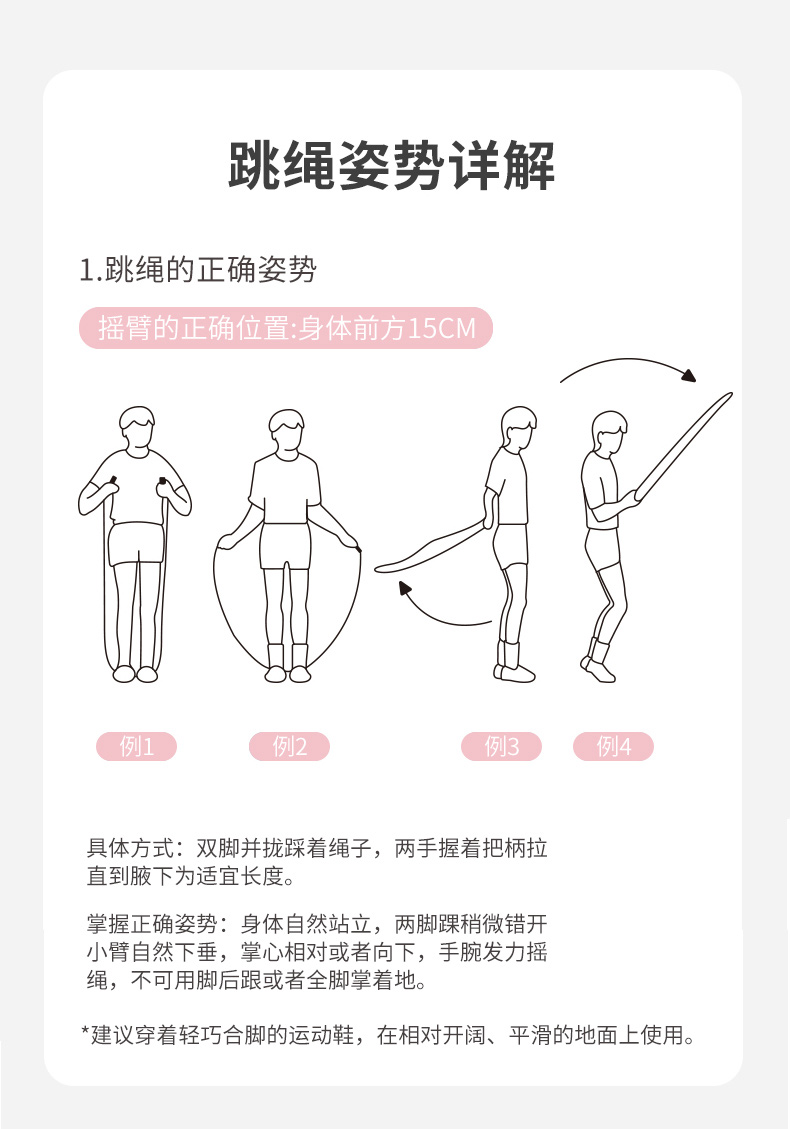 跳绳姿势详解

1.跳绳的正确姿势

摇臂的正确位置:身体前方15CM

例1

例2

例3

例4

具体方式：双脚并拢踩着绳子，两手握着把柄拉直到腋下为适宜长度。

掌握正确姿势：身体自然站立，两脚踝稍微错开小臂自然下垂，掌心相对或者向下，手腕发力摇绳，不可用脚后跟或者全脚掌着地。

*建议穿着轻巧合脚的运动鞋，在相对开阔、平滑的地面上使用。