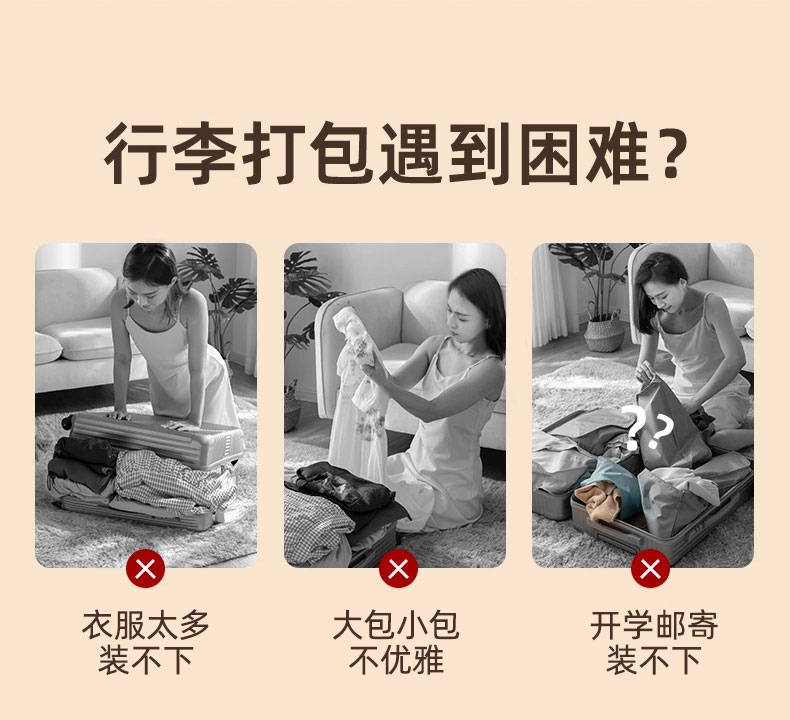 行李打包遇到困难？

??

衣服太多
装不下

大包小包
不优雅

开学邮寄
装不下